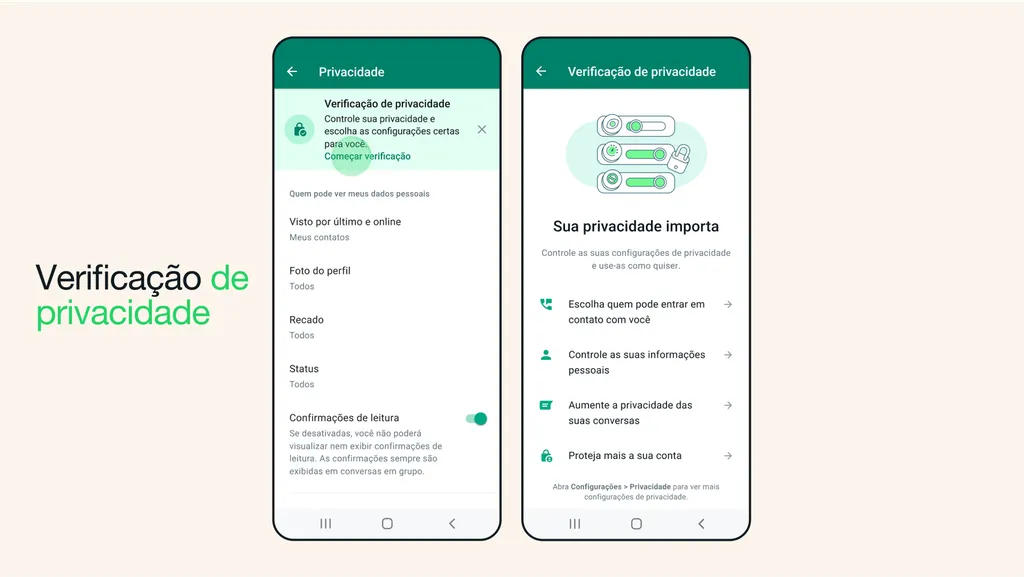 Verificação de privacidade

Privacidade

Verificação de privacidade
Controle sua privacidade e escolha as configurações certas para você.
Começar verificação

Quem pode ver meus dados pessoais

Visto por último e online
Meus contatos

Foto do perfil
Todos

Recado
Todos

Status
Todos

Confirmações de leitura
Se desativadas, você não poderá visualizar nem exibir confirmações de leitura. As confirmações sempre são exibidas em conversas em grupo.

Verificação de privacidade

Sua privacidade importa

Controle as suas configurações de privacidade e use-as como quiser.

Escolha quem pode entrar em contato com você

Controle as suas informações pessoais

Aumente a privacidade das suas conversas

Proteja mais a sua conta

Abra Configurações > Privacidade para ver mais configurações de privacidade.